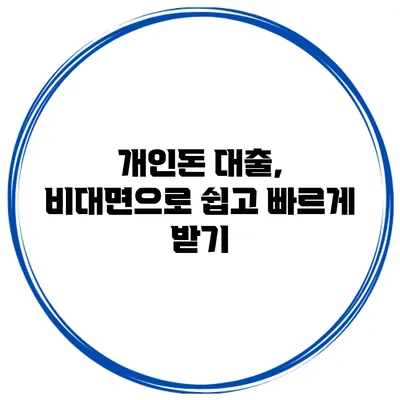 개인돈 대출, 비대면으로 쉽고 빠르게 받기